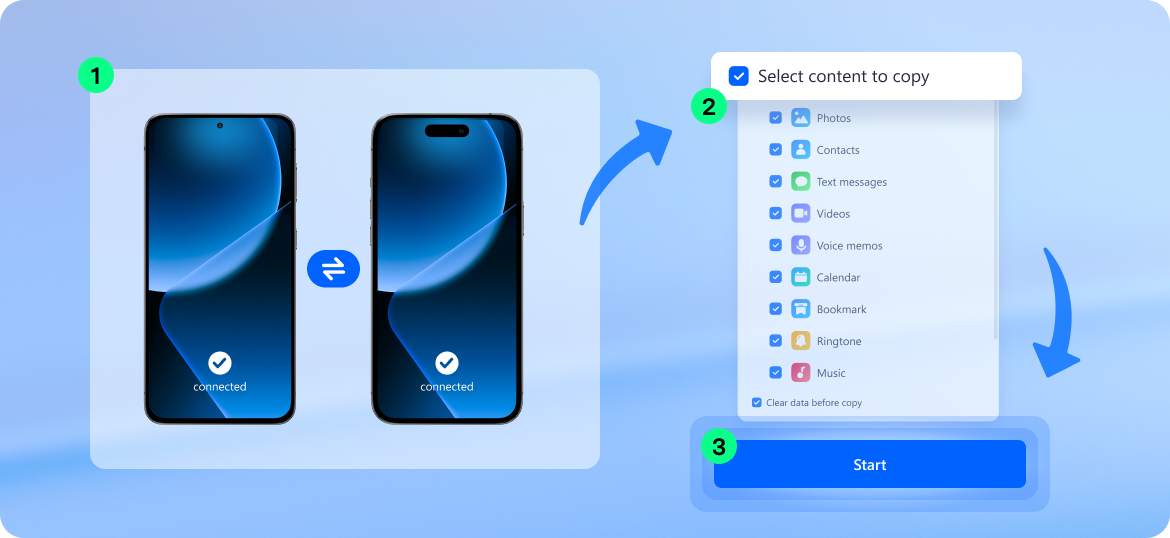 1

connected

connected

Select content to copy

2

Photos

Contacts

Text messages

Videos

Voice memos

Calendar

Bookmark

Ringtone

Music

Clear data before copy

3

Start