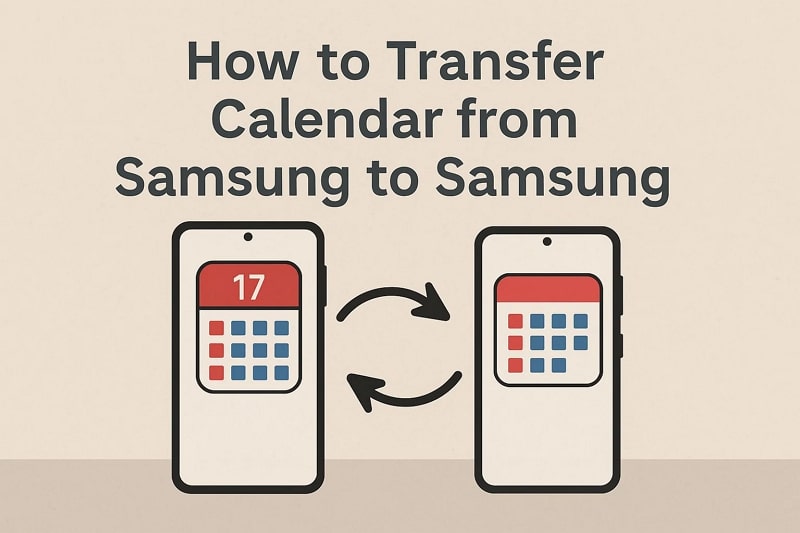 How to Transfer Calendar from Samsung to Samsung

17