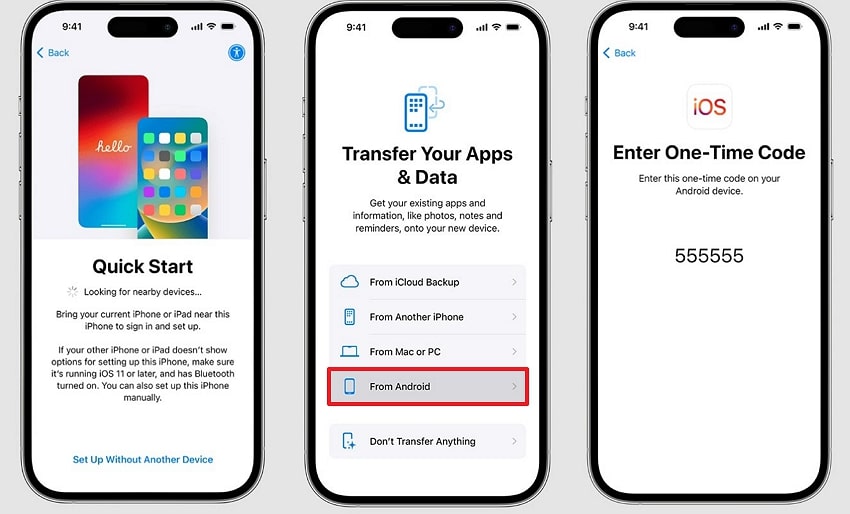 9:41

Back

hello

Quick Start

Looking for nearby devices...

Bring your current iPhone or iPad near this iPhone to sign in and set up.

If your other iPhone or iPad doesn't show options for setting up this iPhone, make sure it's running iOS 11 or later, and has Bluetooth turned on. You can also set up this iPhone manually.

Set Up Without Another Device

9:41

Transfer Your Apps & Data

Get your existing apps and information, like photos, notes and reminders, onto your new device.

From iCloud Backup

From Another iPhone

From Mac or PC

From Android

Don't Transfer Anything

9:41

Back

iOS

Enter One-Time Code

Enter this one-time code on your Android device.

555555