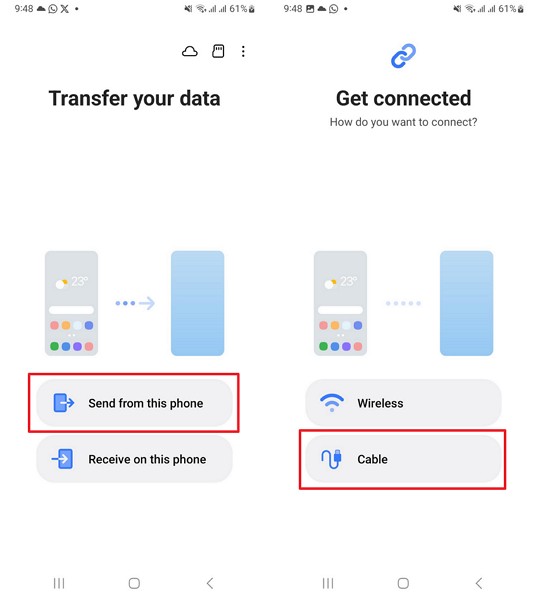 9:48

61%

Transfer your data

23°

Send from this phone

Receive on this phone

9:48

61%

Get connected

How do you want to connect?

23°

Wireless

Cable