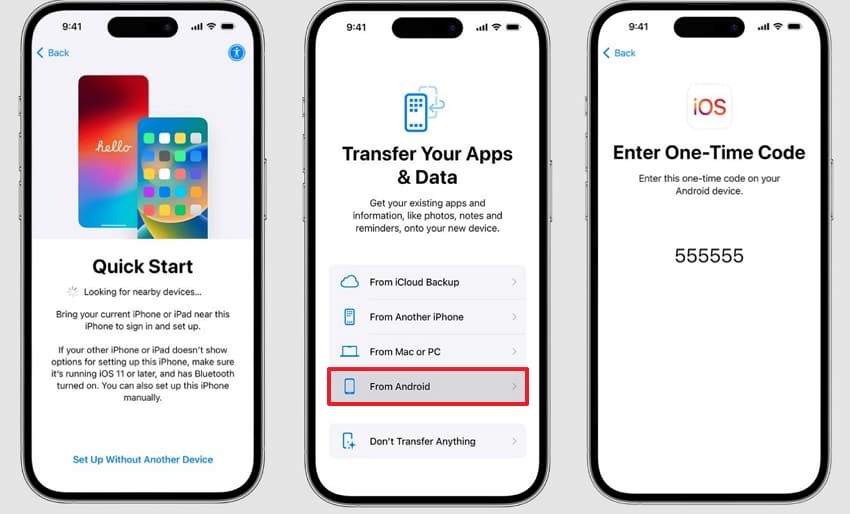 9:41

Back

hello

Quick Start

Looking for nearby devices...

Bring your current iPhone or iPad near this iPhone to sign in and set up.

If your other iPhone or iPad doesn't show options for setting up this iPhone, make sure it's running iOS 11 or later, and has Bluetooth turned on. You can also set up this iPhone manually.

Set Up Without Another Device

9:41

Transfer Your Apps & Data

Get your existing apps and information, like photos, notes and reminders, onto your new device.

From iCloud Backup

From Another iPhone

From Mac or PC

From Android

Don't Transfer Anything

9:41

Back

iOS

Enter One-Time Code

Enter this one-time code on your Android device.

555555