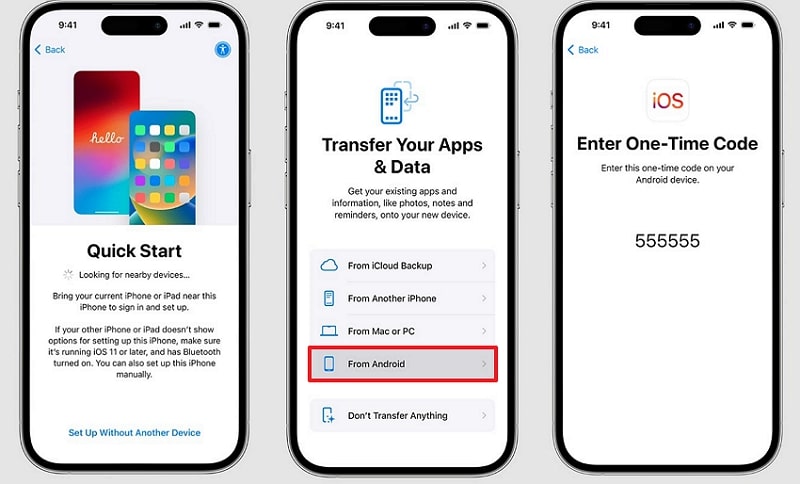 9:41

Back

hello

Quick Start

Looking for nearby devices...

Bring your current iPhone or iPad near this iPhone to sign in and set up.

If your other iPhone or iPad doesn't show options for setting up this iPhone, make sure it's running iOS 11 or later, and has Bluetooth turned on. You can also set up this iPhone manually.

Set Up Without Another Device

9:41

Transfer Your Apps & Data

Get your existing apps and information, like photos, notes and reminders, onto your new device.

From iCloud Backup

From Another iPhone

From Mac or PC

From Android

Don't Transfer Anything

9:41

Back

iOS

Enter One-Time Code

Enter this one-time code on your Android device.

555555