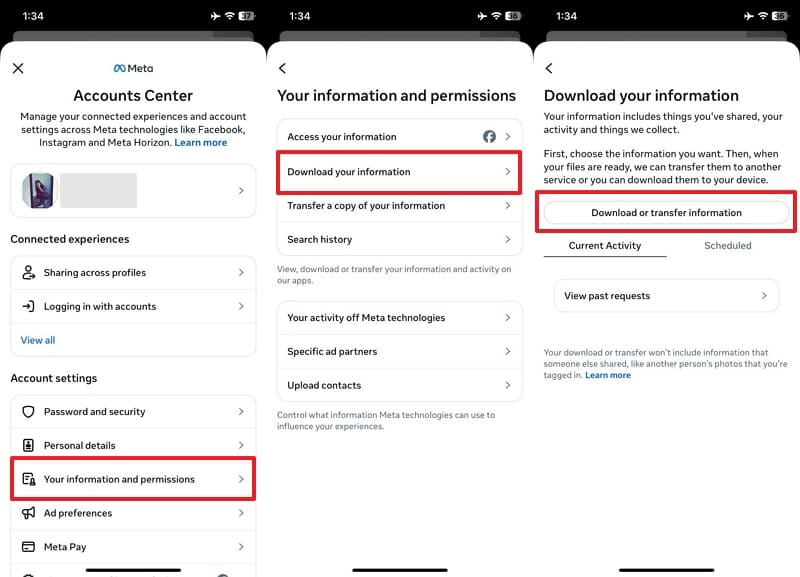 1:34 37

Meta

Accounts Center

Manage your connected experiences and account settings across Meta technologies like Facebook, Instagram and Meta Horizon. Learn more

Connected experiences

Sharing across profiles

Logging in with accounts

View all

Account settings

Password and security

Personal details

Your information and permissions

Ad preferences

Meta Pay

1:34 36

Your information and permissions

Access your information

Download your information

Transfer a copy of your information

Search history

View, download or transfer your information and activity on our apps.

Your activity off Meta technologies

Specific ad partners

Upload contacts

Control what information Meta technologies can use to influence your experiences.

1:34 36

Download your information

Your information includes things you've shared, your activity and things we collect.

First, choose the information you want. Then, when your files are ready, we can transfer them to another service or you can download them to your device.

Download or transfer information

Current Activity

Scheduled

View past requests

Your download or transfer won't include information that someone else shared, like another person's photos that you're tagged in. Learn more