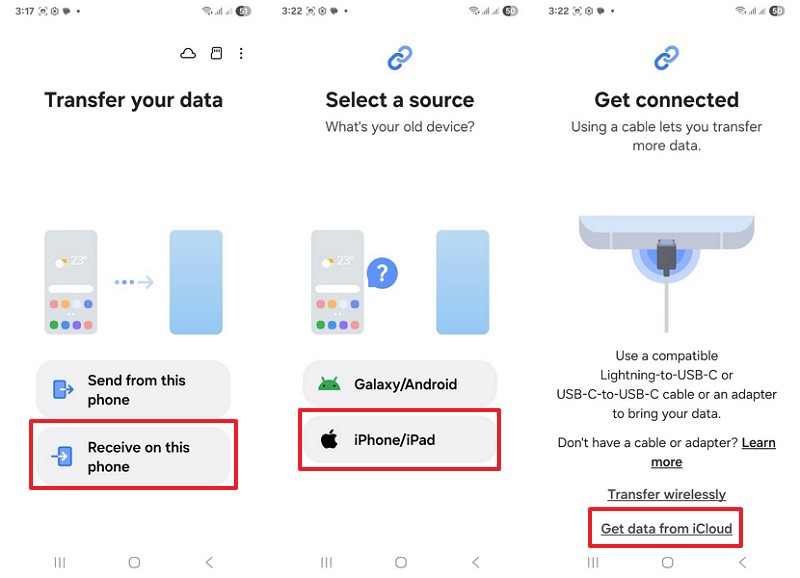 3:17 50

Transfer your data

23°

Send from this phone

Receive on this phone

3:22 50

Select a source

What's your old device?

23°

?

Galaxy/Android

iPhone/iPad

3:22 50

Get connected

Using a cable lets you transfer more data.

Use a compatible Lightning-to-USB-C or USB-C-to-USB-C cable or an adapter to bring your data.

Don't have a cable or adapter? Learn more

Transfer wirelessly

Get data from iCloud