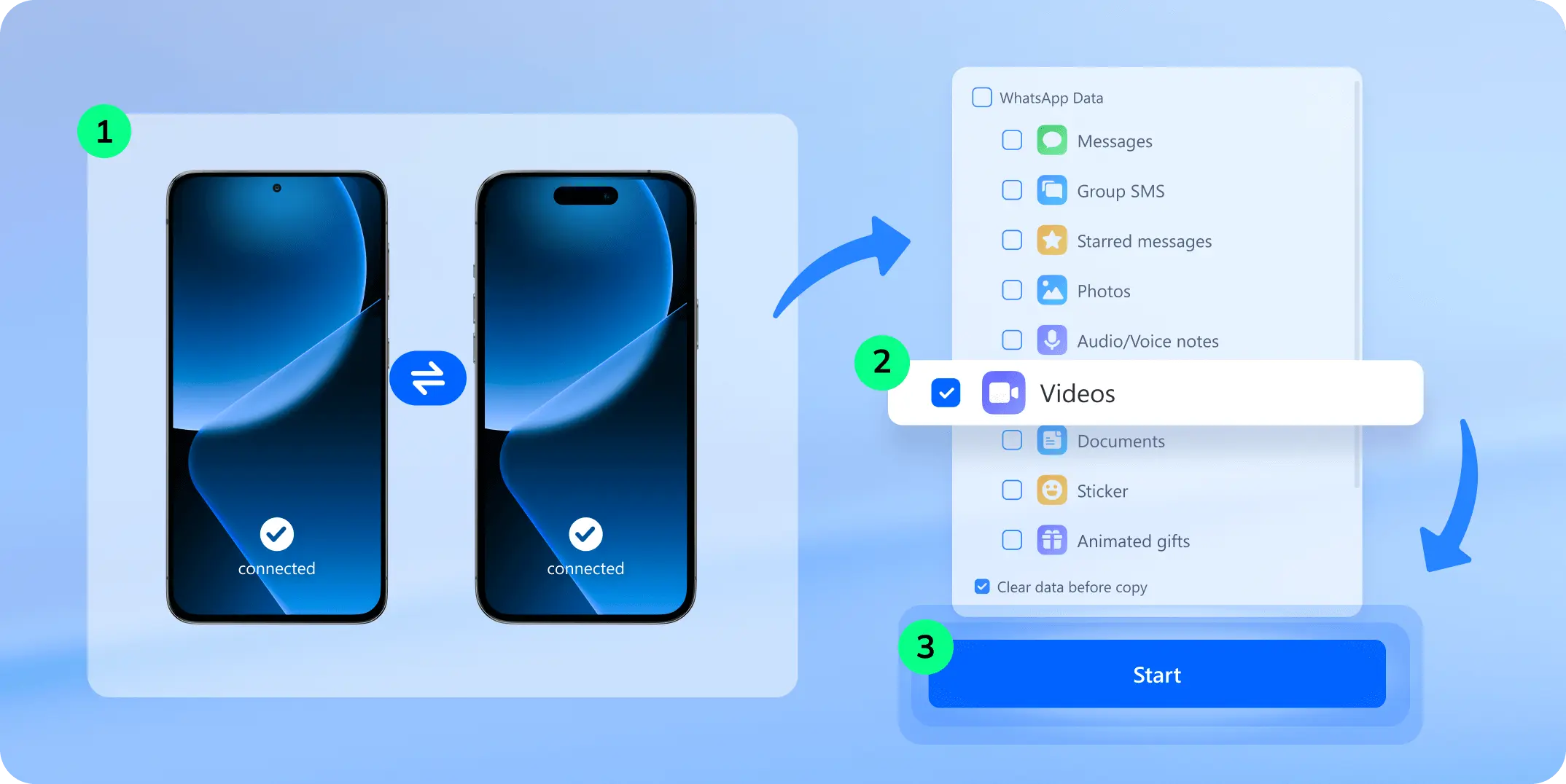 1

connected

connected

WhatsApp Data

Messages

Group SMS

Starred messages

Photos

Audio/Voice notes

2

Videos

Documents

Sticker

Animated gifts

Clear data before copy

3

Start