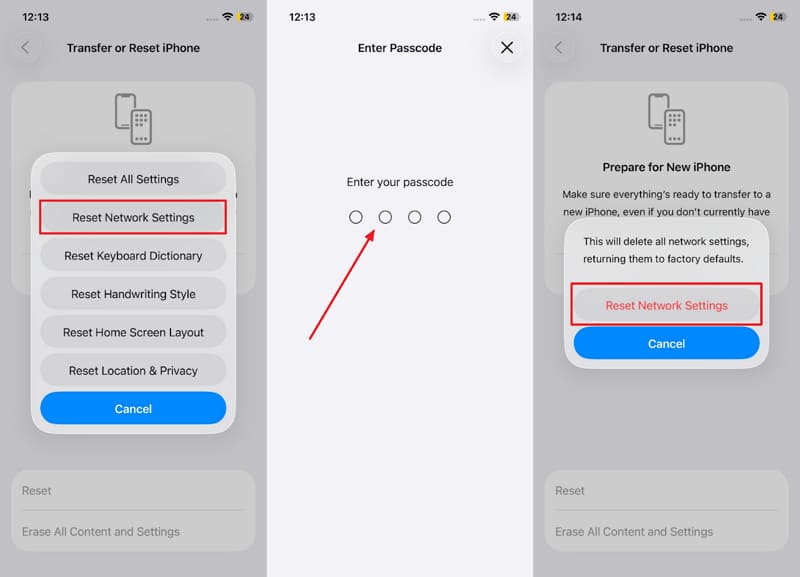 12:13
24
Transfer or Reset iPhone

Reset All Settings
Reset Network Settings
Reset Keyboard Dictionary
Reset Handwriting Style
Reset Home Screen Layout
Reset Location & Privacy
Cancel

Reset
Erase All Content and Settings

12:13
24
Enter Passcode
Enter your passcode

12:14
24
Transfer or Reset iPhone
Prepare for New iPhone
Make sure everything's ready to transfer to a new iPhone, even if you don't currently have

This will delete all network settings, returning them to factory defaults.
Reset Network Settings
Cancel

Reset
Erase All Content and Settings