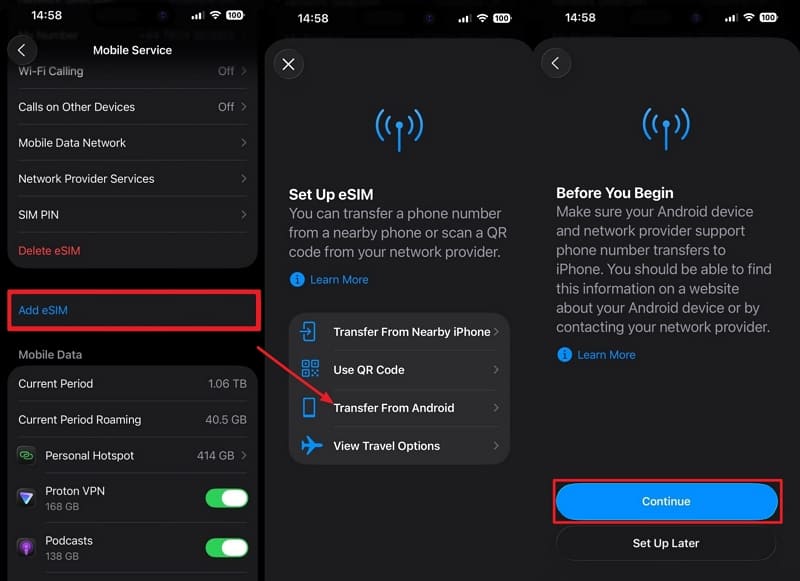 14:58
100
Mobile Service
Wi-Fi Calling Off
Calls on Other Devices Off
Mobile Data Network
Network Provider Services
SIM PIN
Delete eSIM
Add eSIM
Mobile Data
Current Period 1.06 TB
Current Period Roaming 40.5 GB
Personal Hotspot 414 GB
Proton VPN
168 GB
Podcasts
138 GB

14:58
100
Set Up eSIM
You can transfer a phone number from a nearby phone or scan a QR code from your network provider.
Learn More
Transfer From Nearby iPhone
Use QR Code
Transfer From Android
View Travel Options

14:58
100
Before You Begin
Make sure your Android device and network provider support phone number transfers to iPhone. You should be able to find this information on a website about your Android device or by contacting your network provider.
Learn More
Continue
Set Up Later