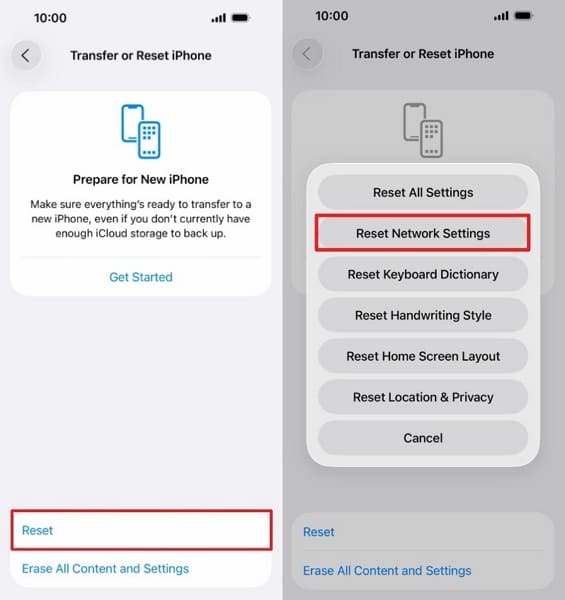 10:00

Transfer or Reset iPhone

Prepare for New iPhone

Make sure everything's ready to transfer to a new iPhone, even if you don't currently have enough iCloud storage to back up.

Get Started

Reset

Erase All Content and Settings

10:00

Transfer or Reset iPhone

Reset All Settings

Reset Network Settings

Reset Keyboard Dictionary

Reset Handwriting Style

Reset Home Screen Layout

Reset Location & Privacy

Cancel

Reset

Erase All Content and Settings